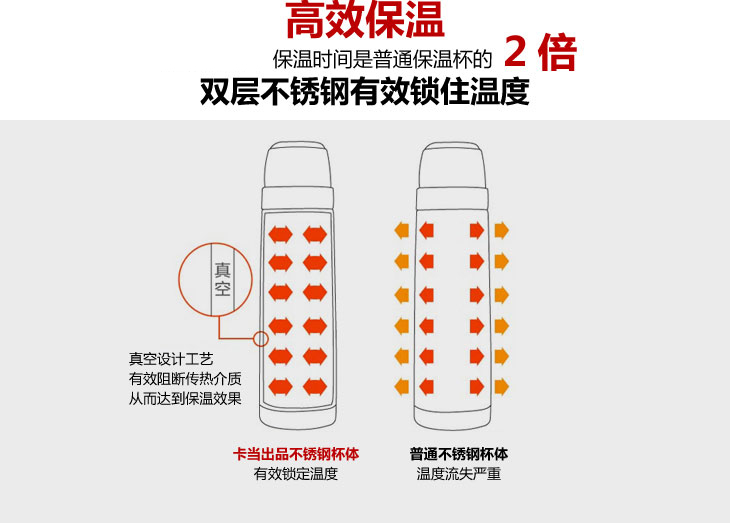 高效保温

保温时间是普通保温杯的 2 倍

双层不锈钢有效锁住温度

真空

真空设计工艺
有效阻断传热介质
从而达到保温效果

卡当出品不锈钢杯体
有效锁定温度

普通不锈钢杯体
温度流失严重